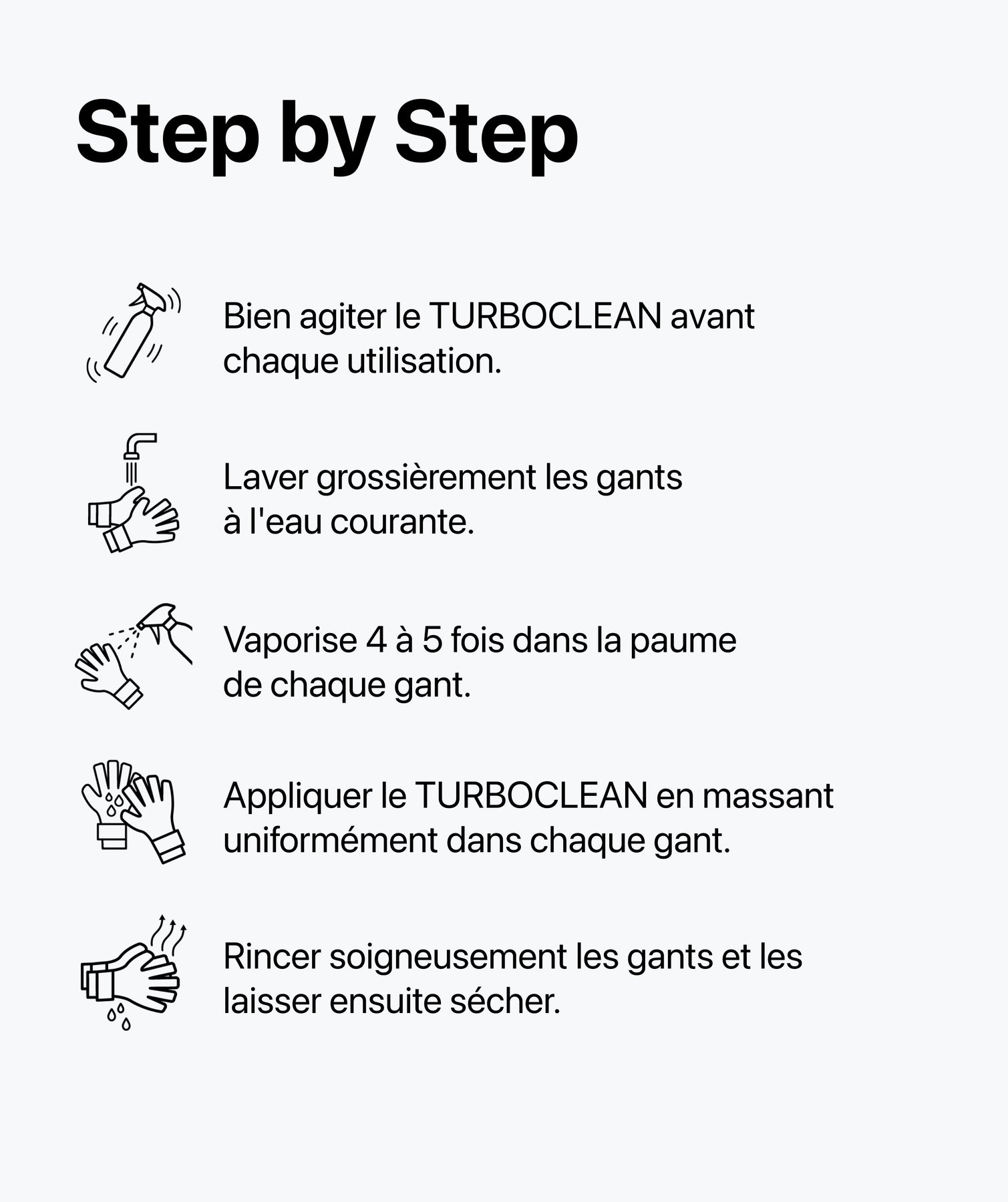 Step by Step

Bien agiter le TURBOCLEAN avant chaque utilisation.

Laver grossièrement les gants à l'eau courante.

Vaporise 4 à 5 fois dans la paume de chaque gant.

Appliquer le TURBOCLEAN en massant uniformément dans chaque gant.

Rincer soigneusement les gants et les laisser ensuite sécher.